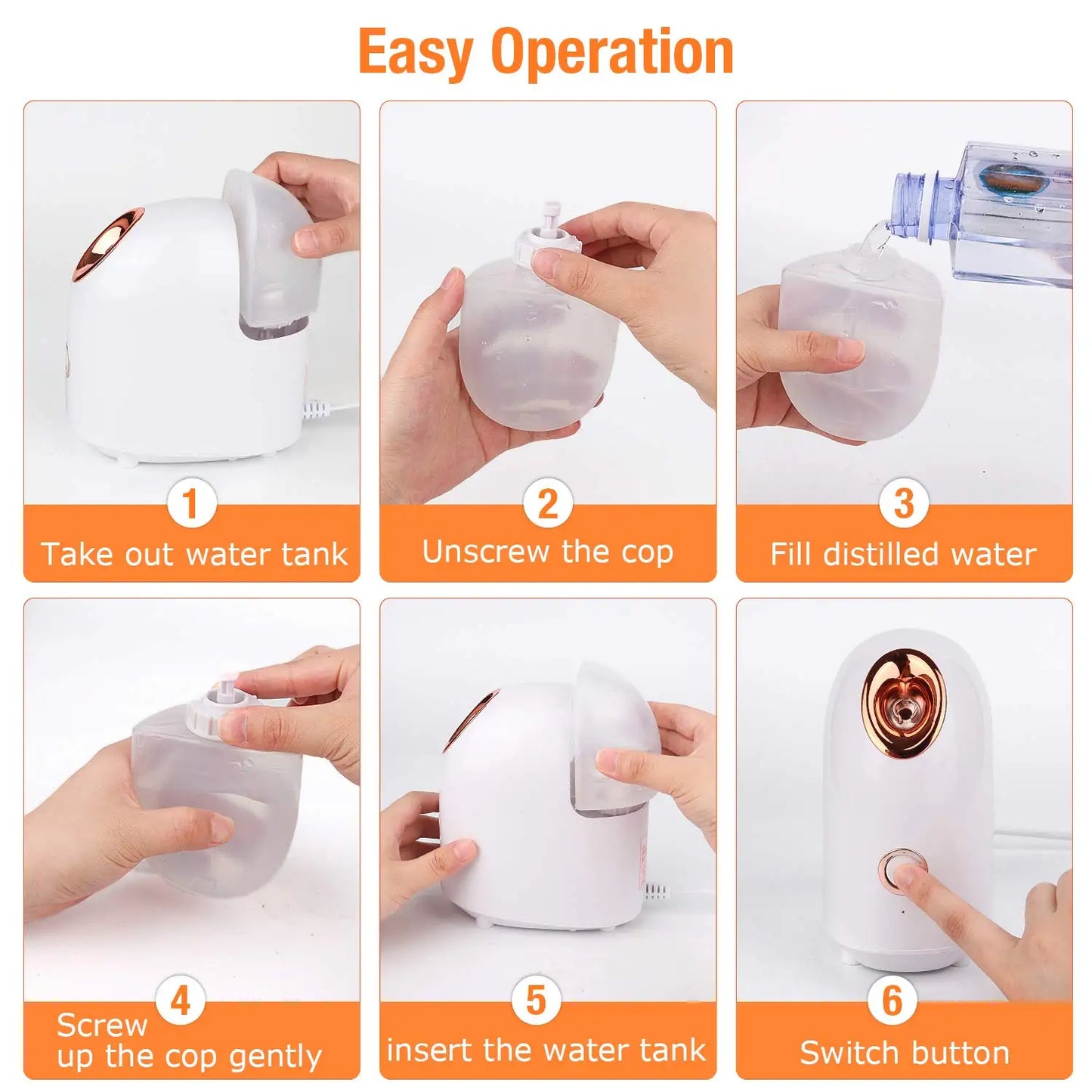 Easy Operation

1
Take out water tank

2
Unscrew the cop

3
Fill distilled water

4
Screw up the cop gently

5
insert the water tank

6
Switch button